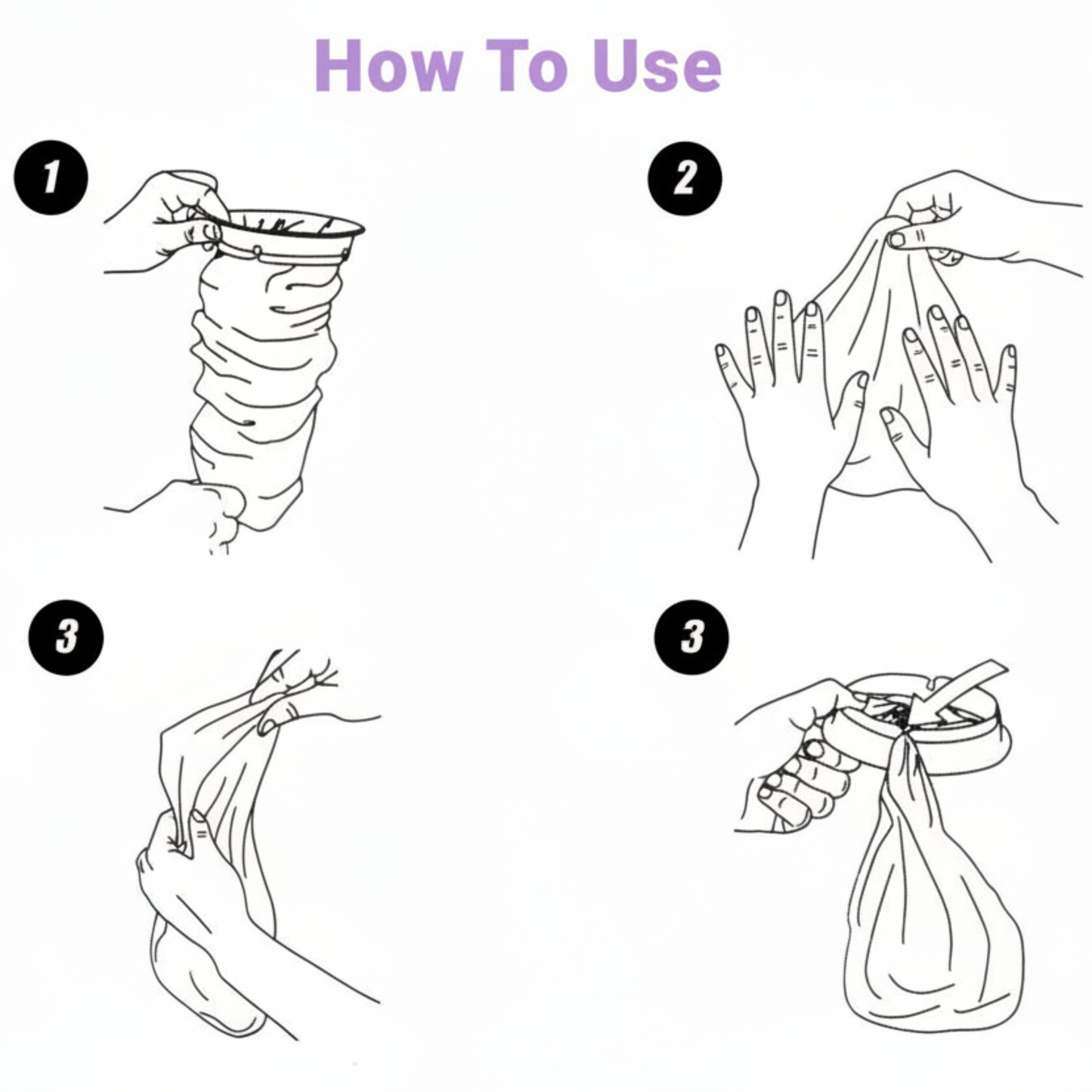 How To Use

1

2

3

3