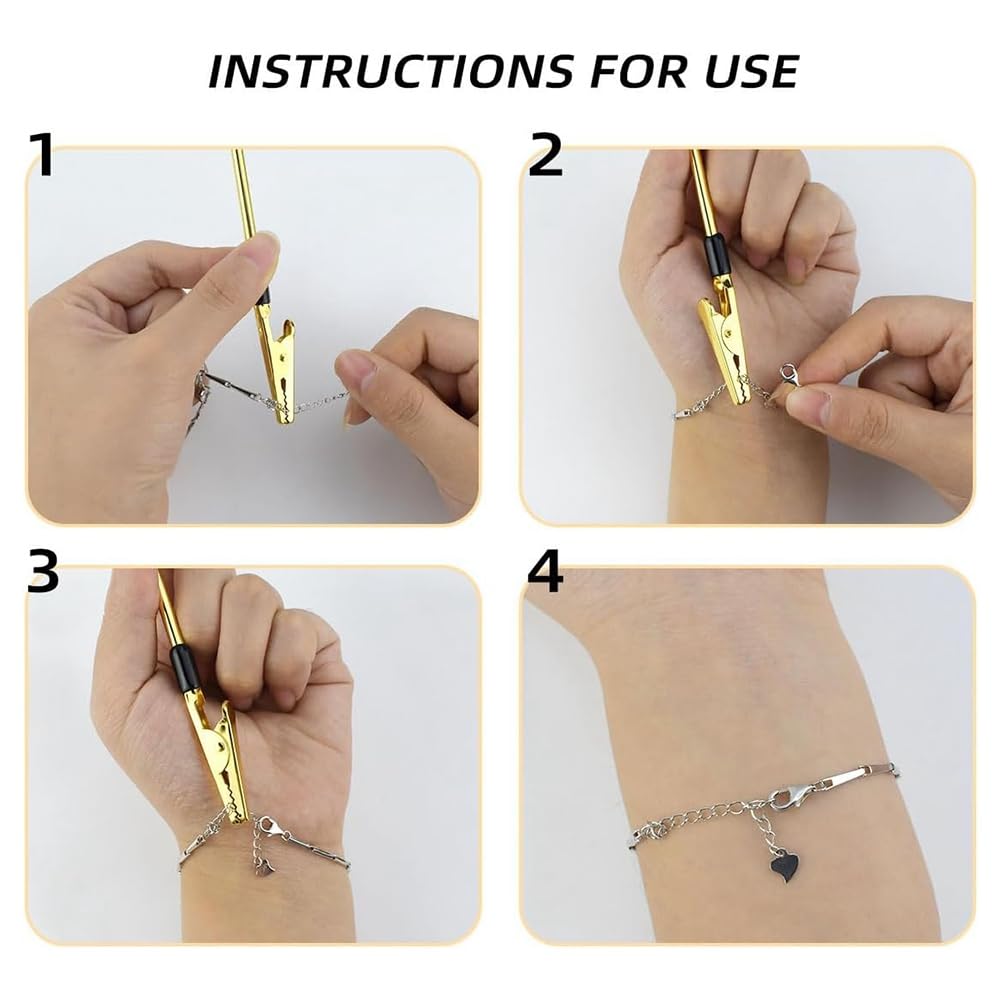 INSTRUCTIONS FOR USE

1

2

3

4