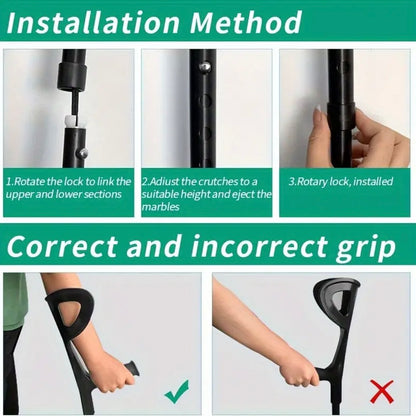 Installation Method

1.Rotate the lock to link the upper and lower sections

2.Adiust the crutches to a suitable height and eject the marbles

3.Rotary lock, installed

Correct and incorrect grip