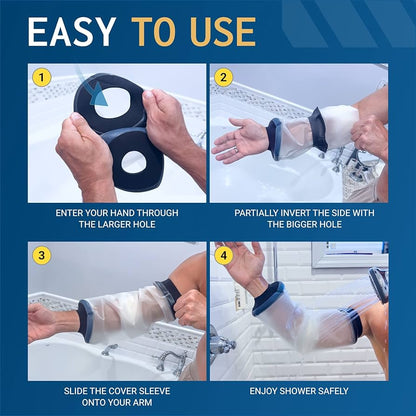 EASY TO USE

1

ENTER YOUR HAND THROUGH THE LARGER HOLE

2

PARTIALLY INVERT THE SIDE WITH THE BIGGER HOLE

3

SLIDE THE COVER SLEEVE ONTO YOUR ARM

4

ENJOY SHOWER SAFELY