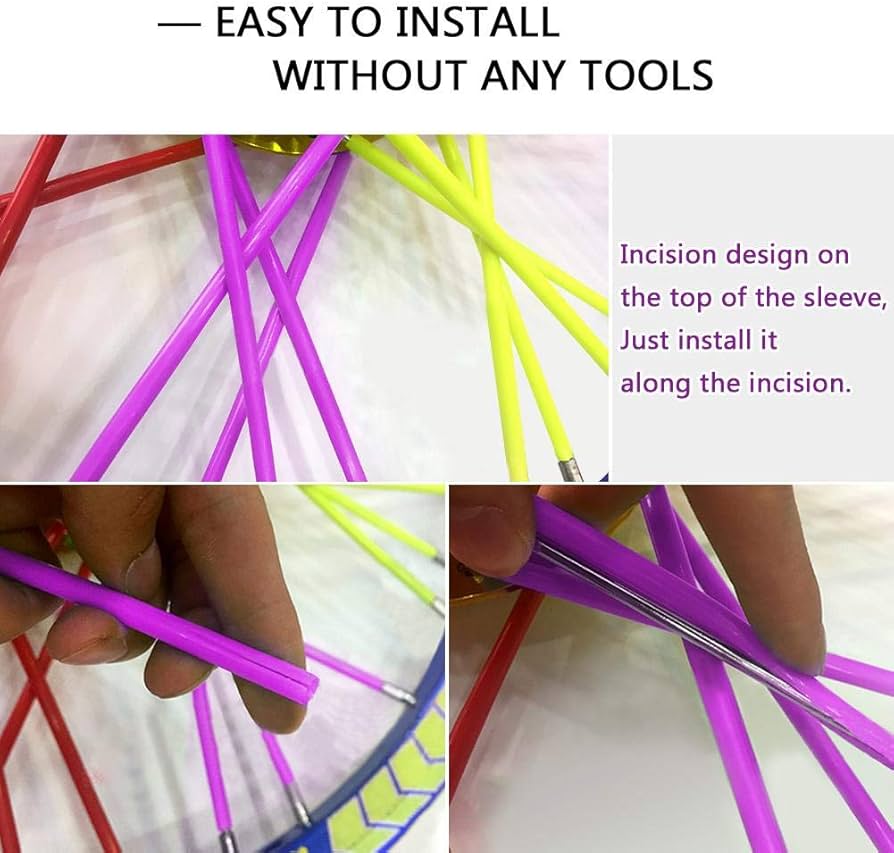 — EASY TO INSTALL
WITHOUT ANY TOOLS

Incision design on the top of the sleeve, Just install it along the incision.