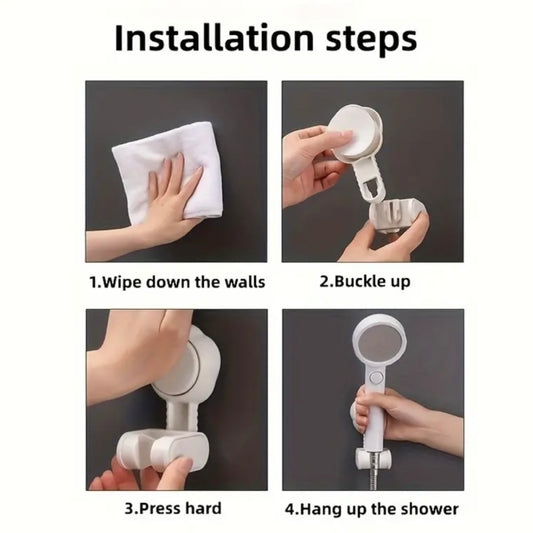 Installation steps

1.Wipe down the walls

2.Buckle up

3.Press hard

4.Hang up the shower