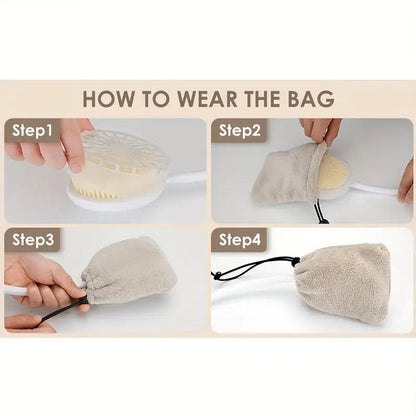 HOW TO WEAR THE BAG

Step1

Step2

Step3

Step4