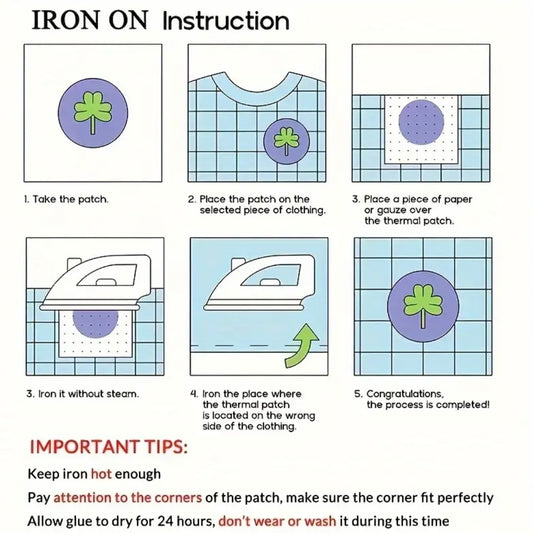 IRON ON Instruction

1. Take the patch.

2. Place the patch on the selected piece of clothing.

3. Place a piece of paper or gauze over the thermal patch.

3. Iron it without steam.

4. Iron the place where the thermal patch is located on the wrong side of the clothing.

5. Congratulations, the process is completed!

IMPORTANT TIPS:

Keep iron hot enough

Pay attention to the corners of the patch, make sure the corner fit perfectly

Allow glue to dry for 24 hours, don't wear or wash it during this time