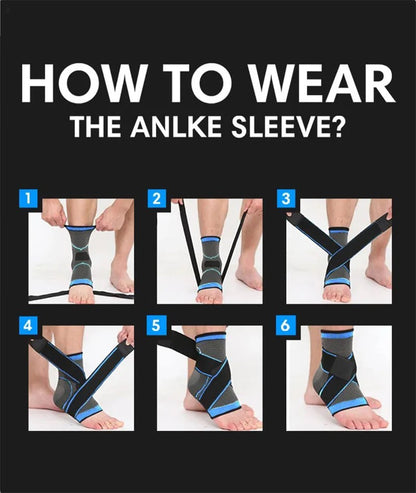 HOW TO WEAR
THE ANLKE SLEEVE?

1

2

3

4

5

6