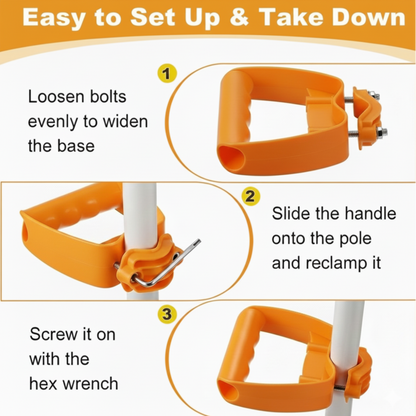 Easy to Set Up & Take Down

1

Loosen bolts evenly to widen the base

2

Slide the handle onto the pole and reclamp it

3

Screw it on with the hex wrench