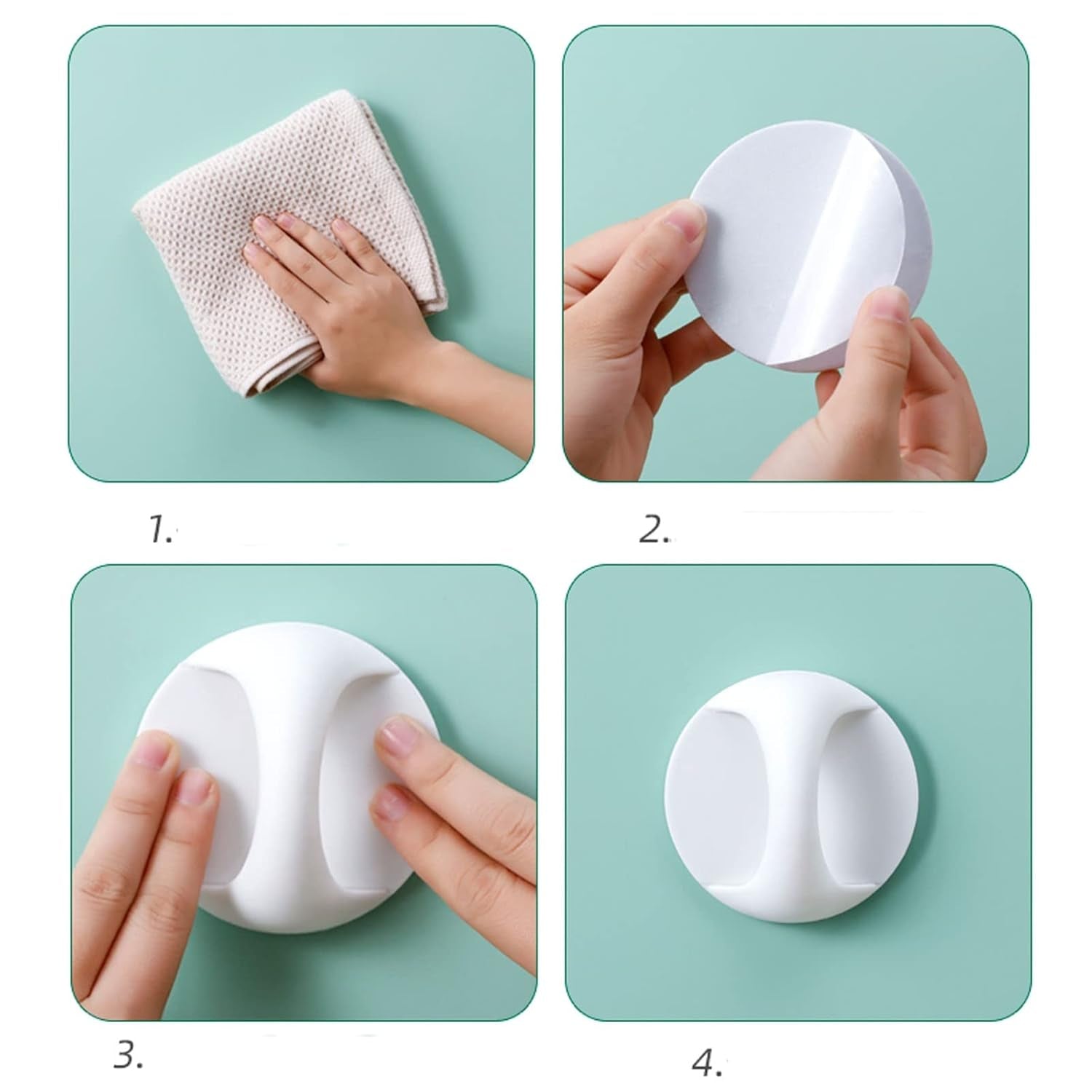 1.

2.

3.

4.