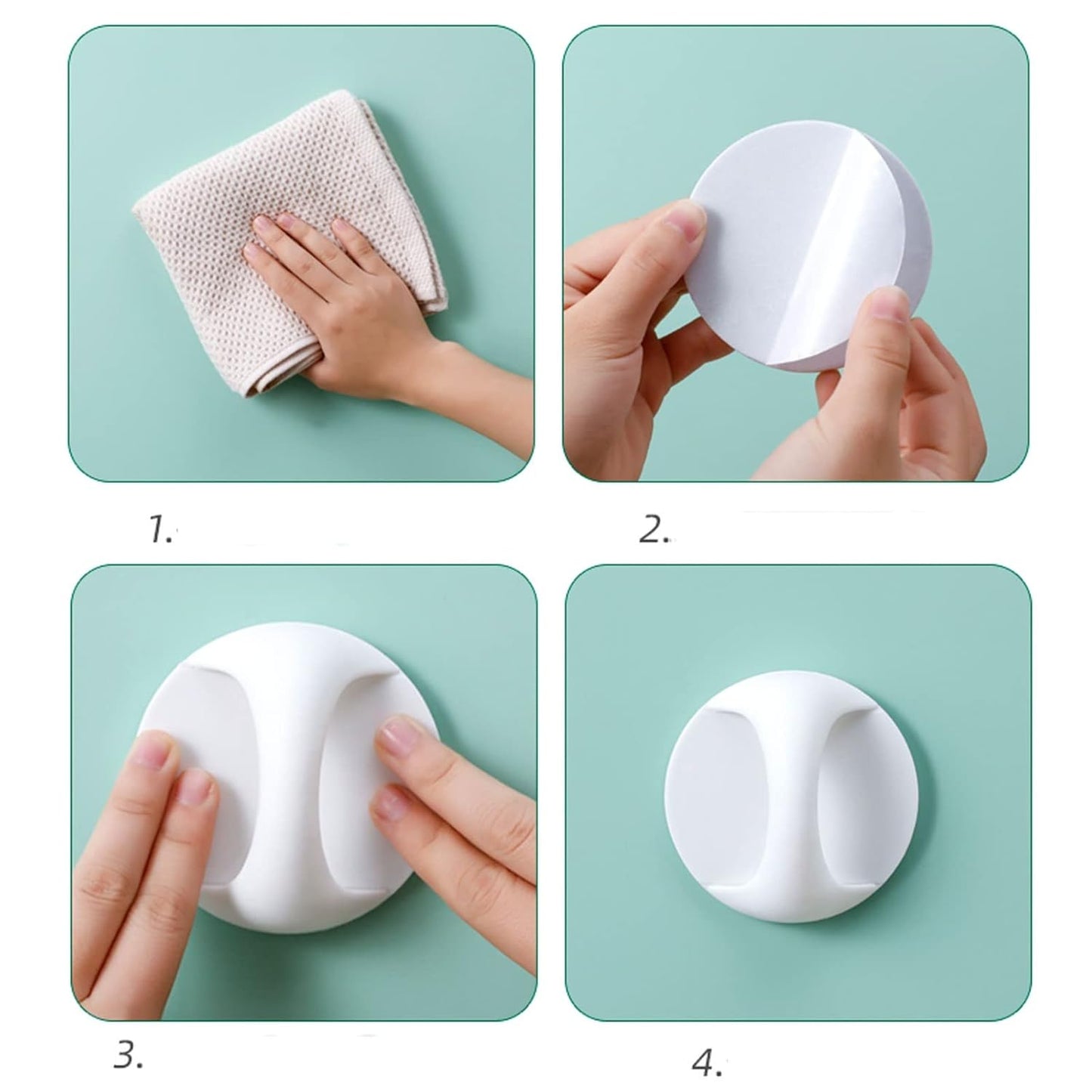 1.

2.

3.

4.