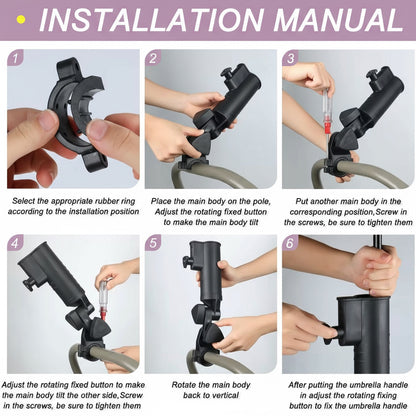 INSTALLATION MANUAL

1

Select the appropriate rubber ring according to the installation position

2

Place the main body on the pole, Adjust the rotating fixed button to make the main body tilt

3

Put another main body in the corresponding position,Screw in the screws, be sure to tighten them

4

Adjust the rotating fixed button to make the main body tilt the other side,Screw in the screws, be sure to tighten them

5

Rotate the main body back to vertical

6

After putting the umbrella handle in adjust the rotating fixing button to fix the umbrella handle