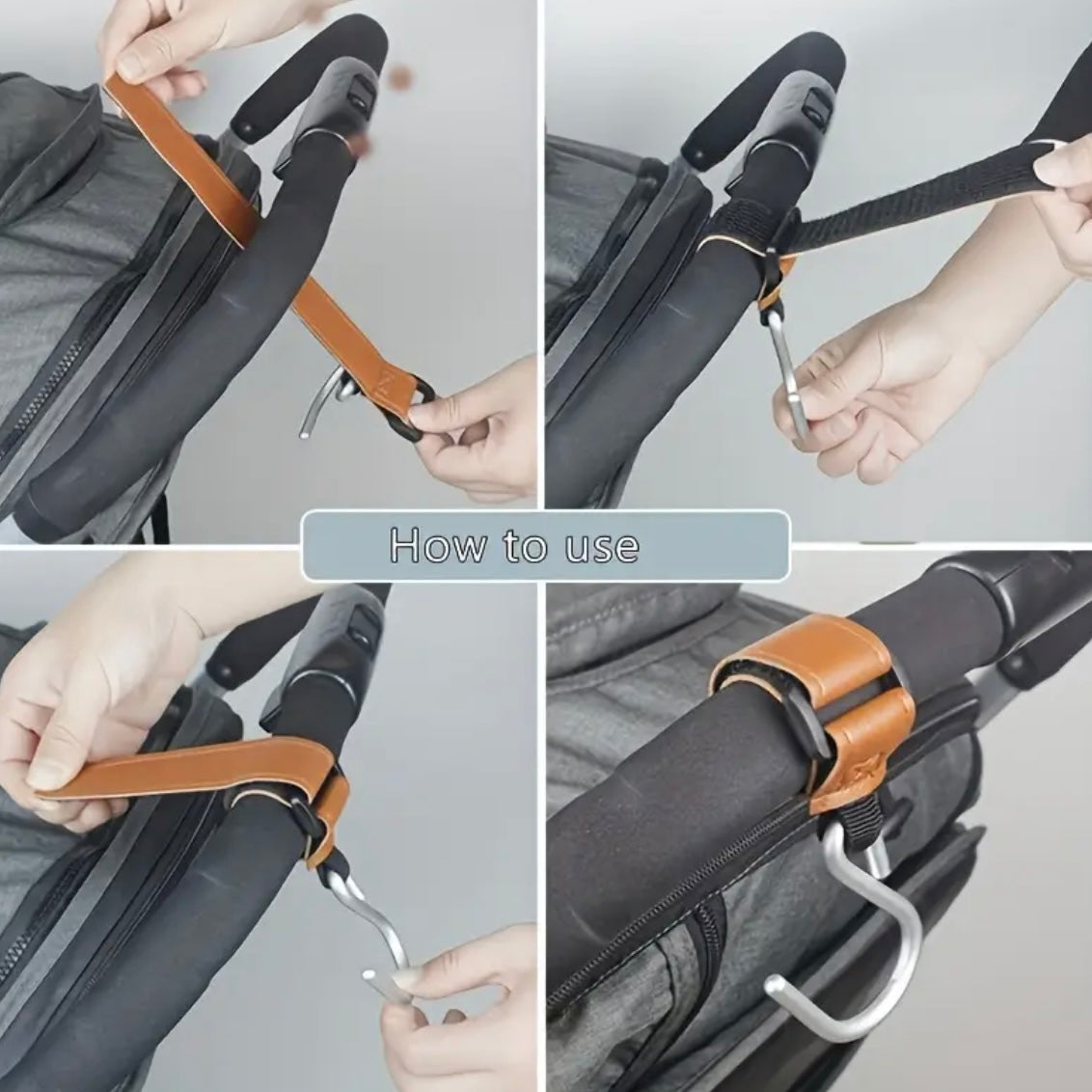 How to use