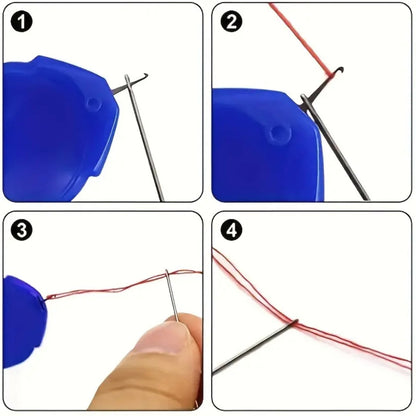 1

2

3

4