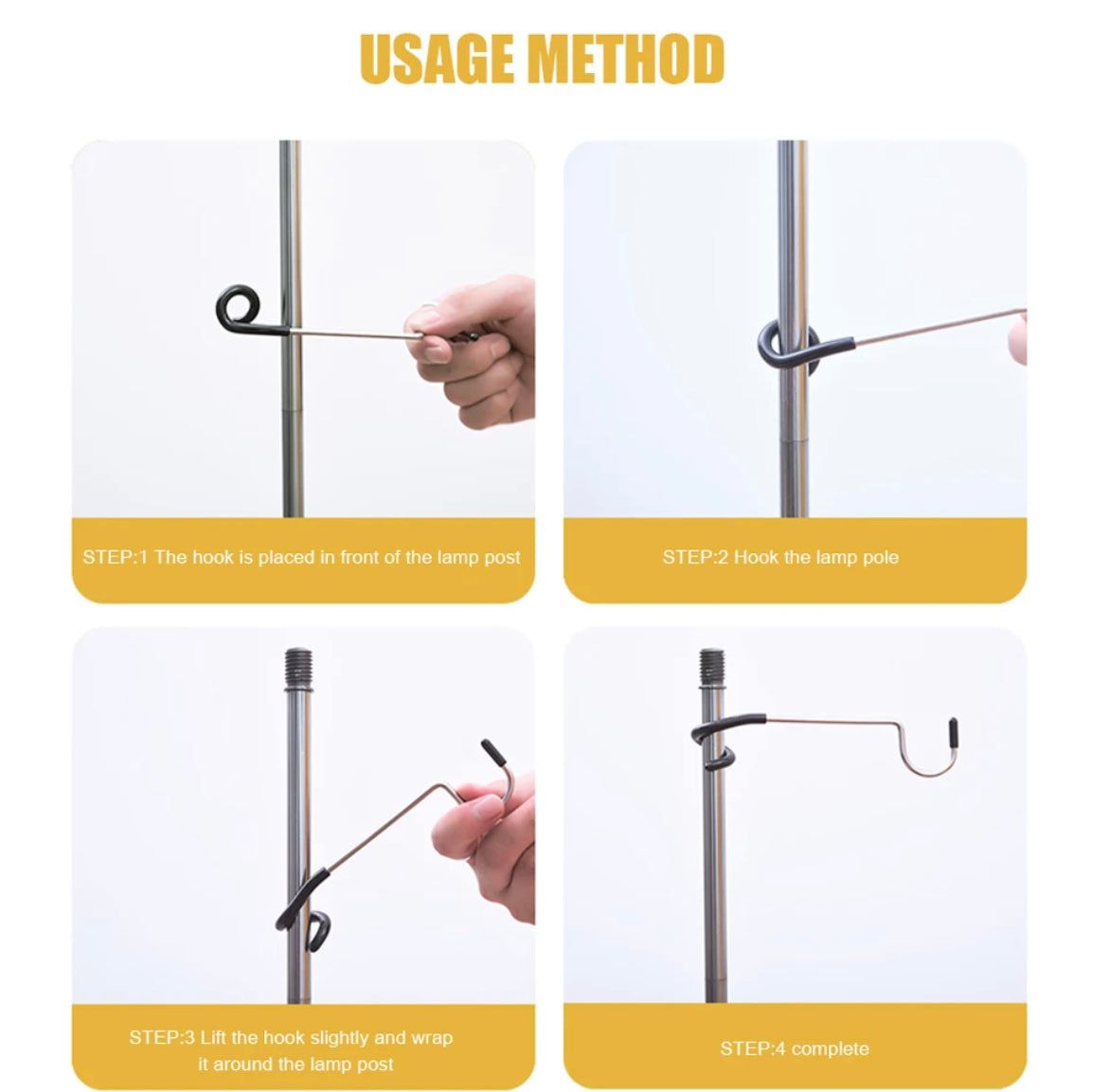 USAGE METHOD

STEP:1 The hook is placed in front of the lamp post

STEP:2 Hook the lamp pole

STEP:3 Lift the hook slightly and wrap it around the lamp post

STEP:4 complete