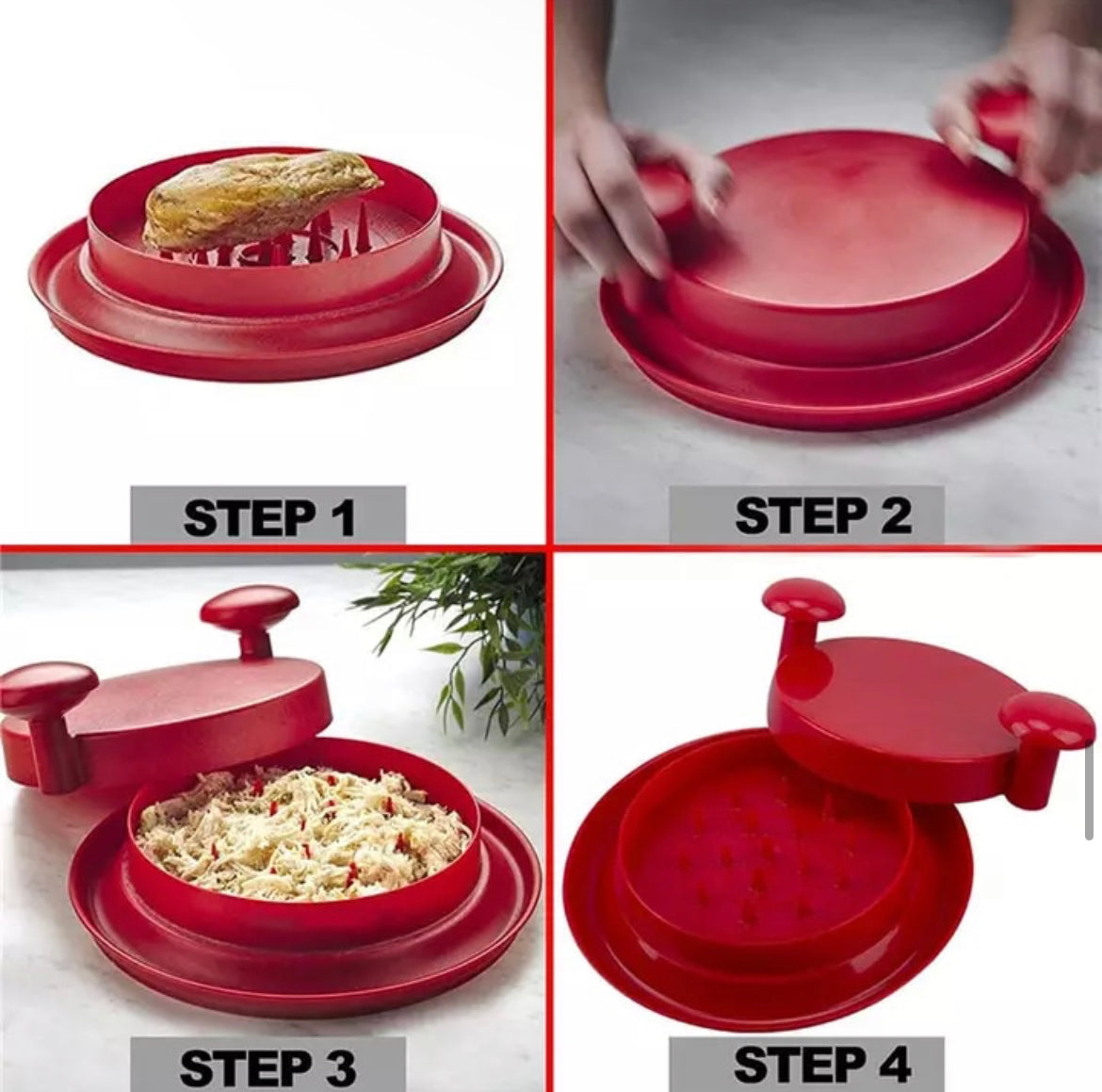 STEP 1

STEP 2

STEP 3

STEP 4