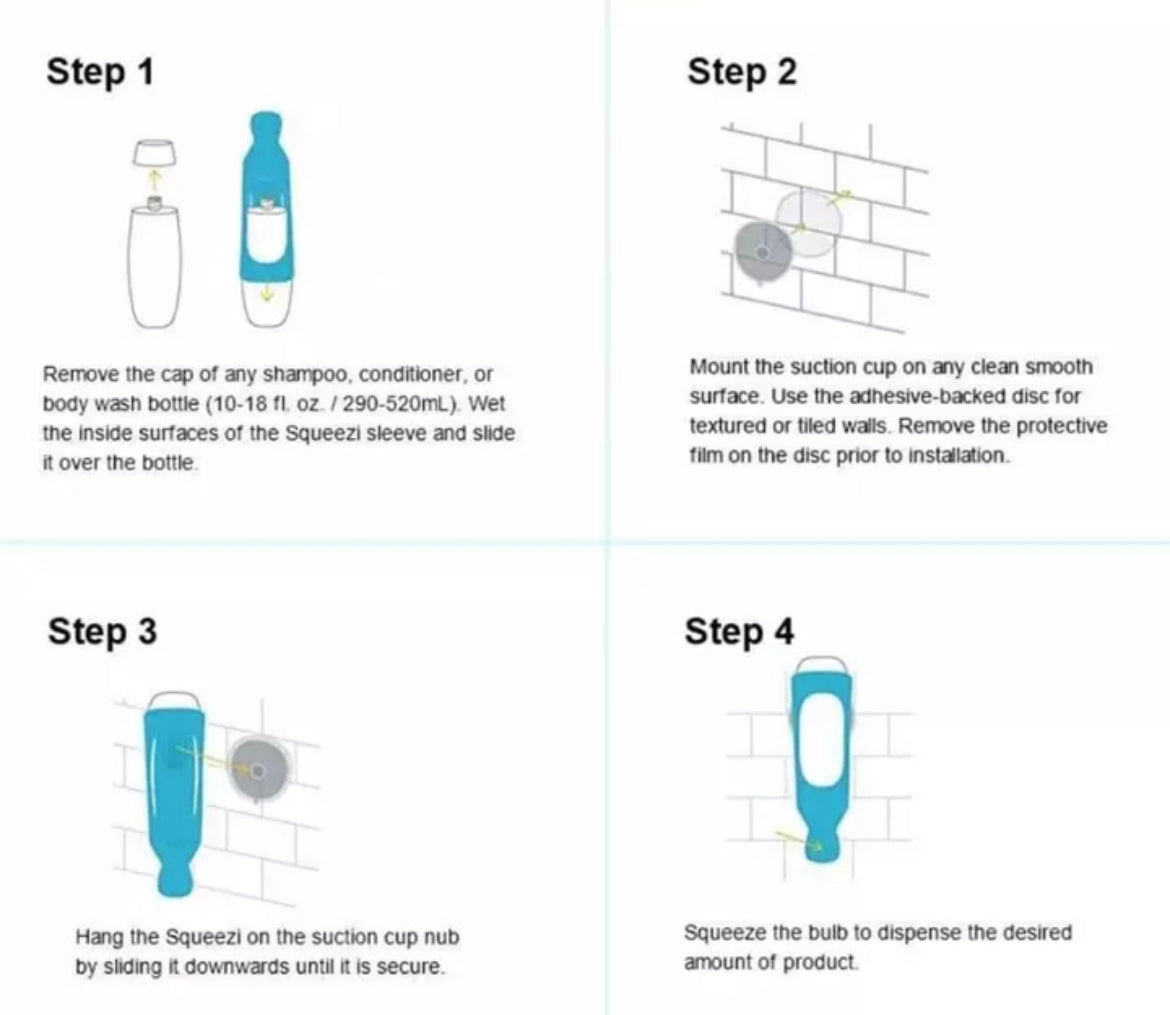 Step 1

Remove the cap of any shampoo, conditioner, or body wash bottle (10-18 fl. oz. / 290-520mL). Wet the inside surfaces of the Squeezi sleeve and slide it over the bottle.

Step 2

Mount the suction cup on any clean smooth surface. Use the adhesive-backed disc for textured or tiled walls. Remove the protective film on the disc prior to installation.

Step 3

Hang the Squeezi on the suction cup nub by sliding it downwards until it is secure.

Step 4

Squeeze the bulb to dispense the desired amount of product.