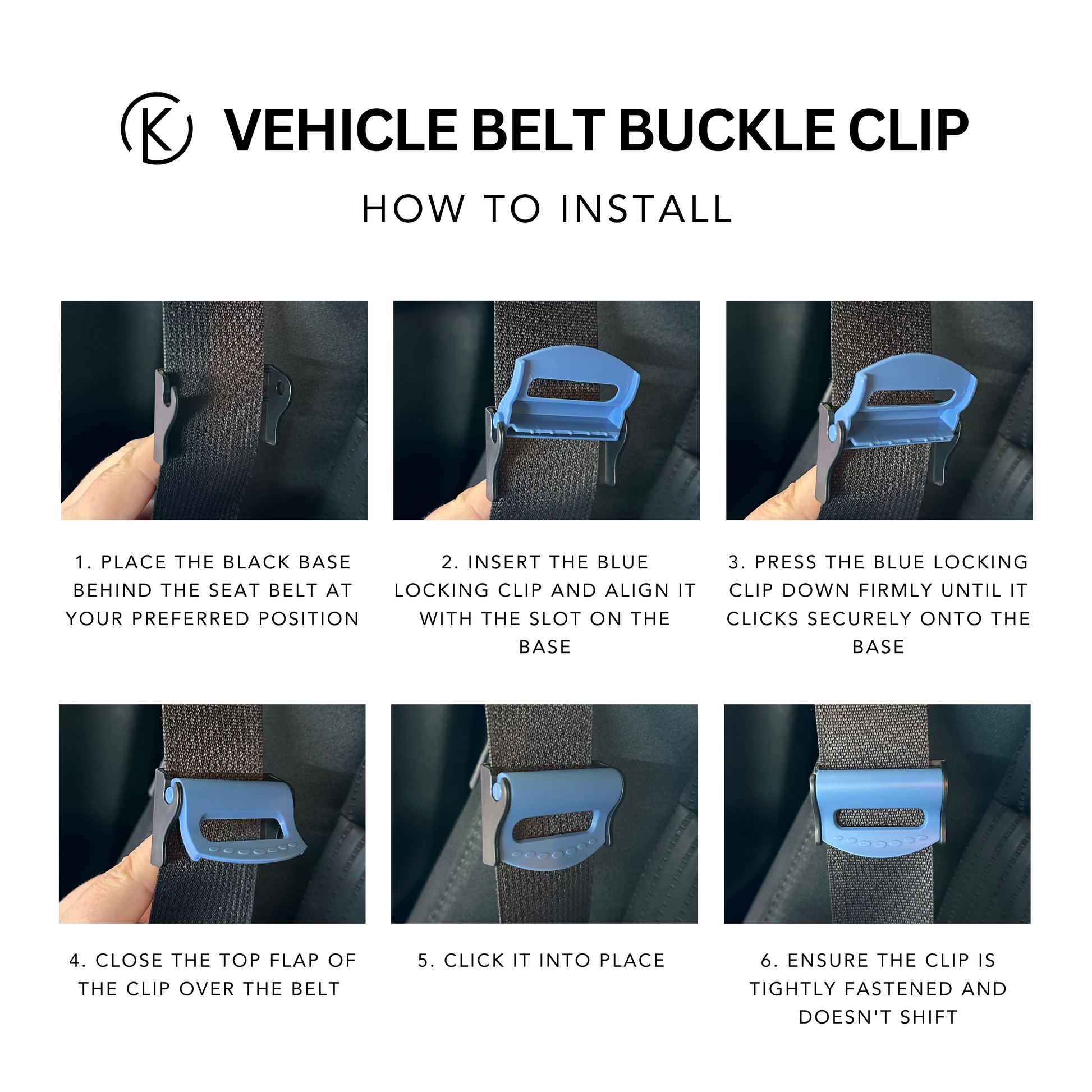 K VEHICLE BELT BUCKLE CLIP

HOW TO INSTALL

1. PLACE THE BLACK BASE BEHIND THE SEAT BELT AT YOUR PREFERRED POSITION

2. INSERT THE BLUE LOCKING CLIP AND ALIGN IT WITH THE SLOT ON THE BASE

3. PRESS THE BLUE LOCKING CLIP DOWN FIRMLY UNTIL IT CLICKS SECURELY ONTO THE BASE

4. CLOSE THE TOP FLAP OF THE CLIP OVER THE BELT

5. CLICK IT INTO PLACE

6. ENSURE THE CLIP IS TIGHTLY FASTENED AND DOESN'T SHIFT