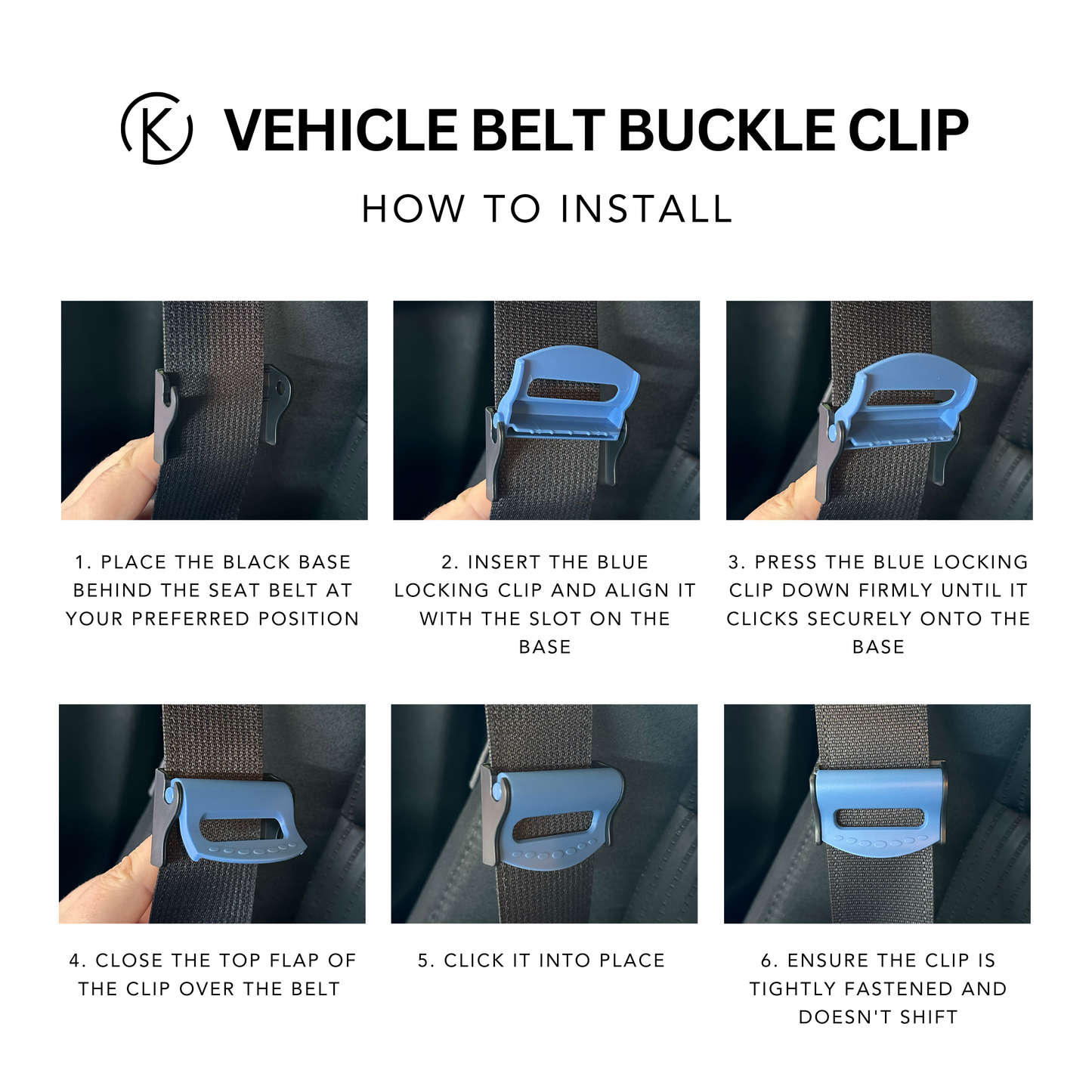 K VEHICLE BELT BUCKLE CLIP

HOW TO INSTALL

1. PLACE THE BLACK BASE BEHIND THE SEAT BELT AT YOUR PREFERRED POSITION

2. INSERT THE BLUE LOCKING CLIP AND ALIGN IT WITH THE SLOT ON THE BASE

3. PRESS THE BLUE LOCKING CLIP DOWN FIRMLY UNTIL IT CLICKS SECURELY ONTO THE BASE

4. CLOSE THE TOP FLAP OF THE CLIP OVER THE BELT

5. CLICK IT INTO PLACE

6. ENSURE THE CLIP IS TIGHTLY FASTENED AND DOESN'T SHIFT