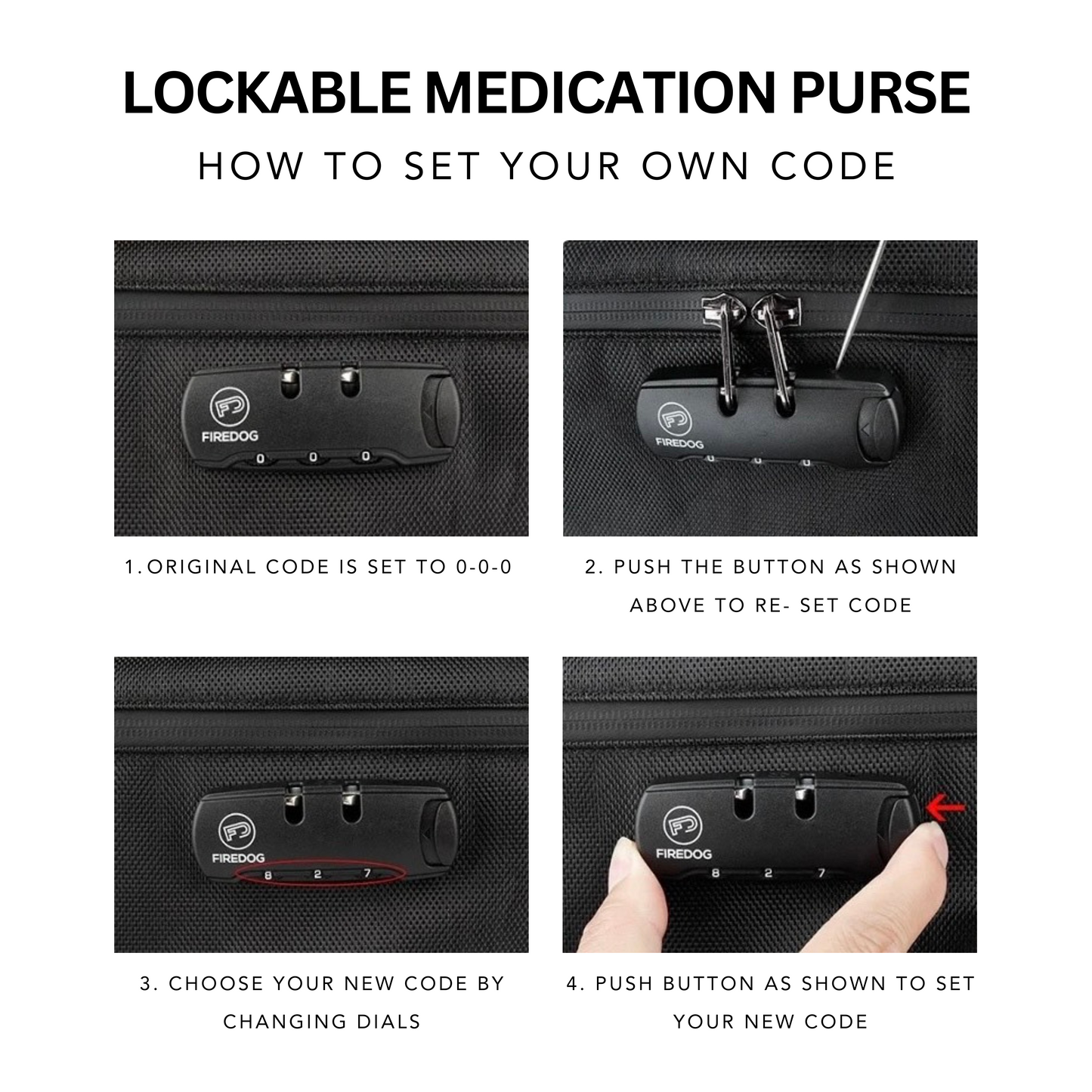 LOCKABLE MEDICATION PURSE

HOW TO SET YOUR OWN CODE

FD
FIREDOG
0 0 0

1. ORIGINAL CODE IS SET TO 0-0-0

FD
FIREDOG

2. PUSH THE BUTTON AS SHOWN ABOVE TO RE- SET CODE

FD
FIREDOG
8 2 7

3. CHOOSE YOUR NEW CODE BY CHANGING DIALS

FD
FIREDOG
8 2 7

4. PUSH BUTTON AS SHOWN TO SET YOUR NEW CODE