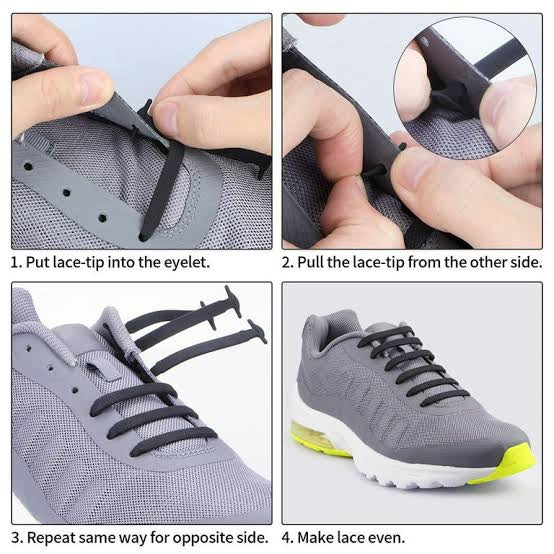 1. Put lace-tip into the eyelet.

2. Pull the lace-tip from the other side.

3. Repeat same way for opposite side.

4. Make lace even.