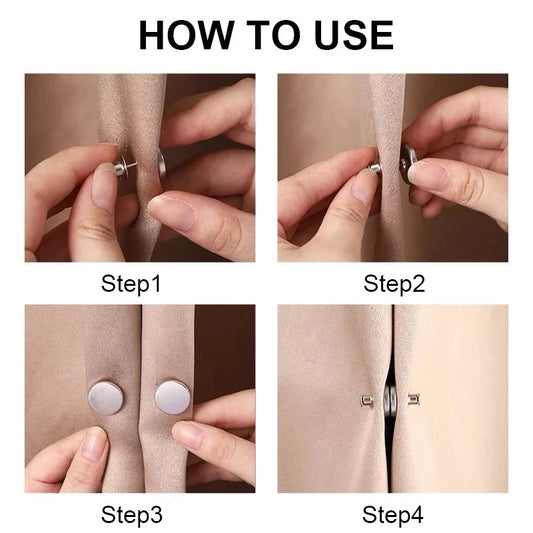 HOW TO USE

Step1

Step2

Step3

Step4