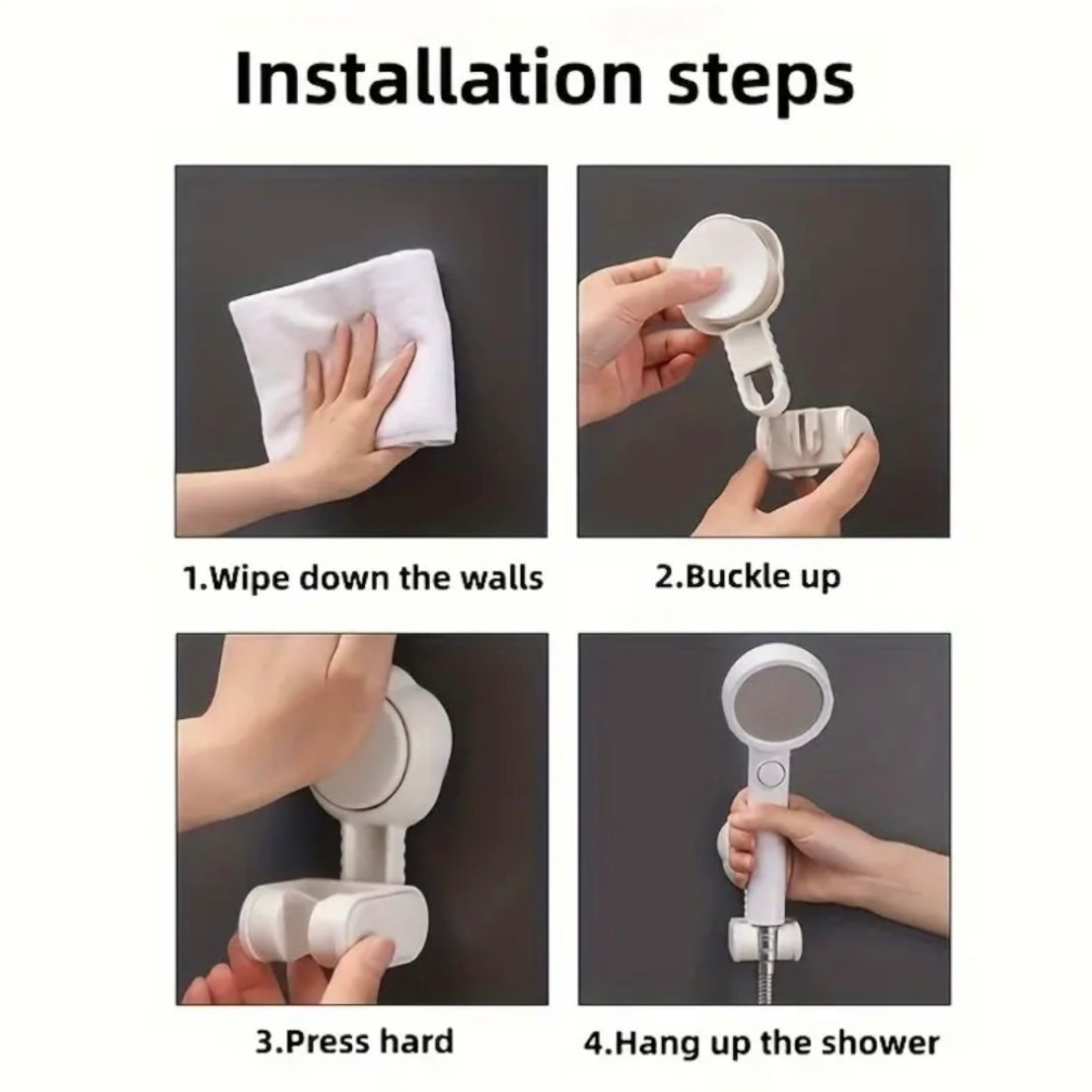 Installation steps

1.Wipe down the walls

2.Buckle up

3.Press hard

4.Hang up the shower