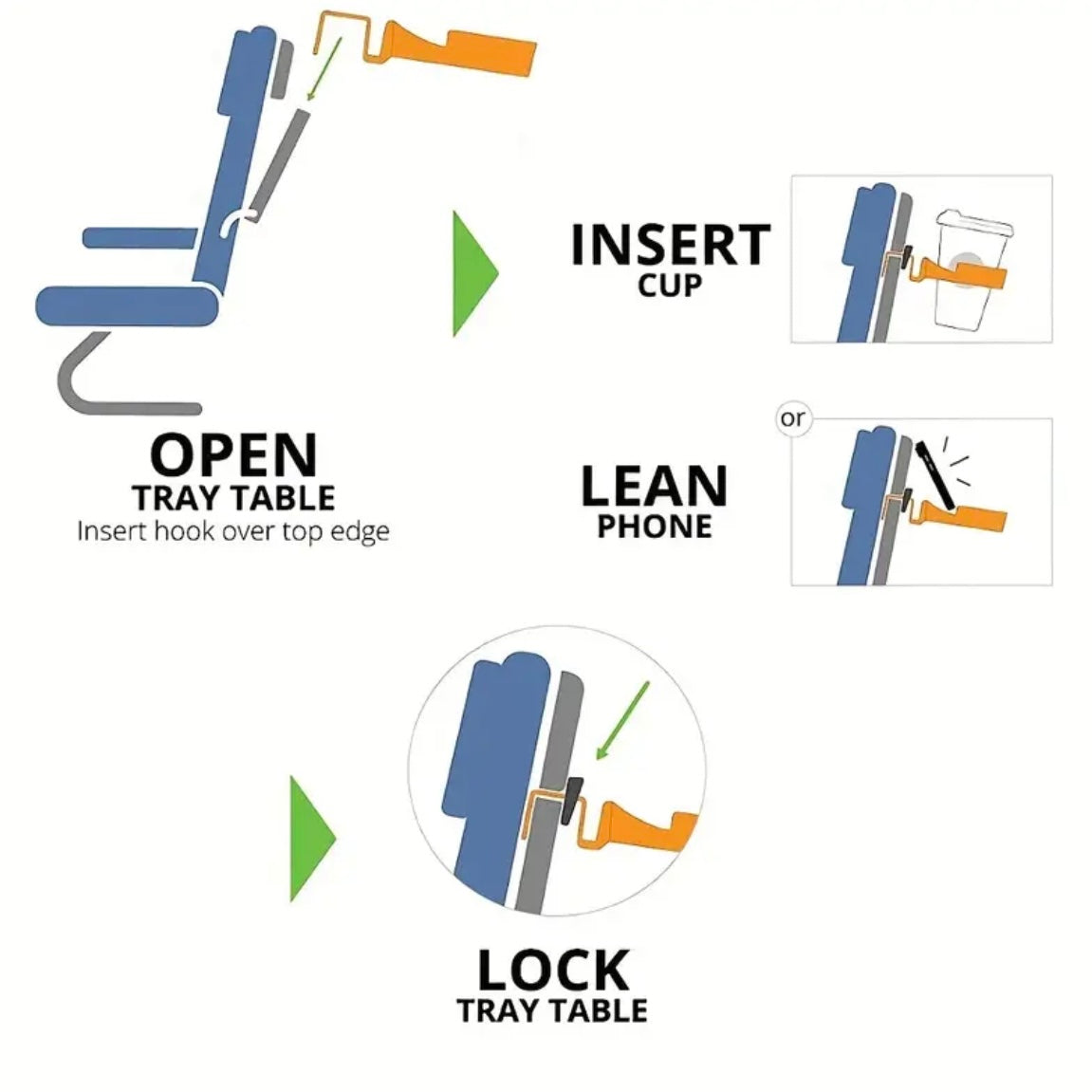 OPEN
TRAY TABLE
Insert hook over top edge

INSERT
CUP

or

LEAN
PHONE

LOCK
TRAY TABLE