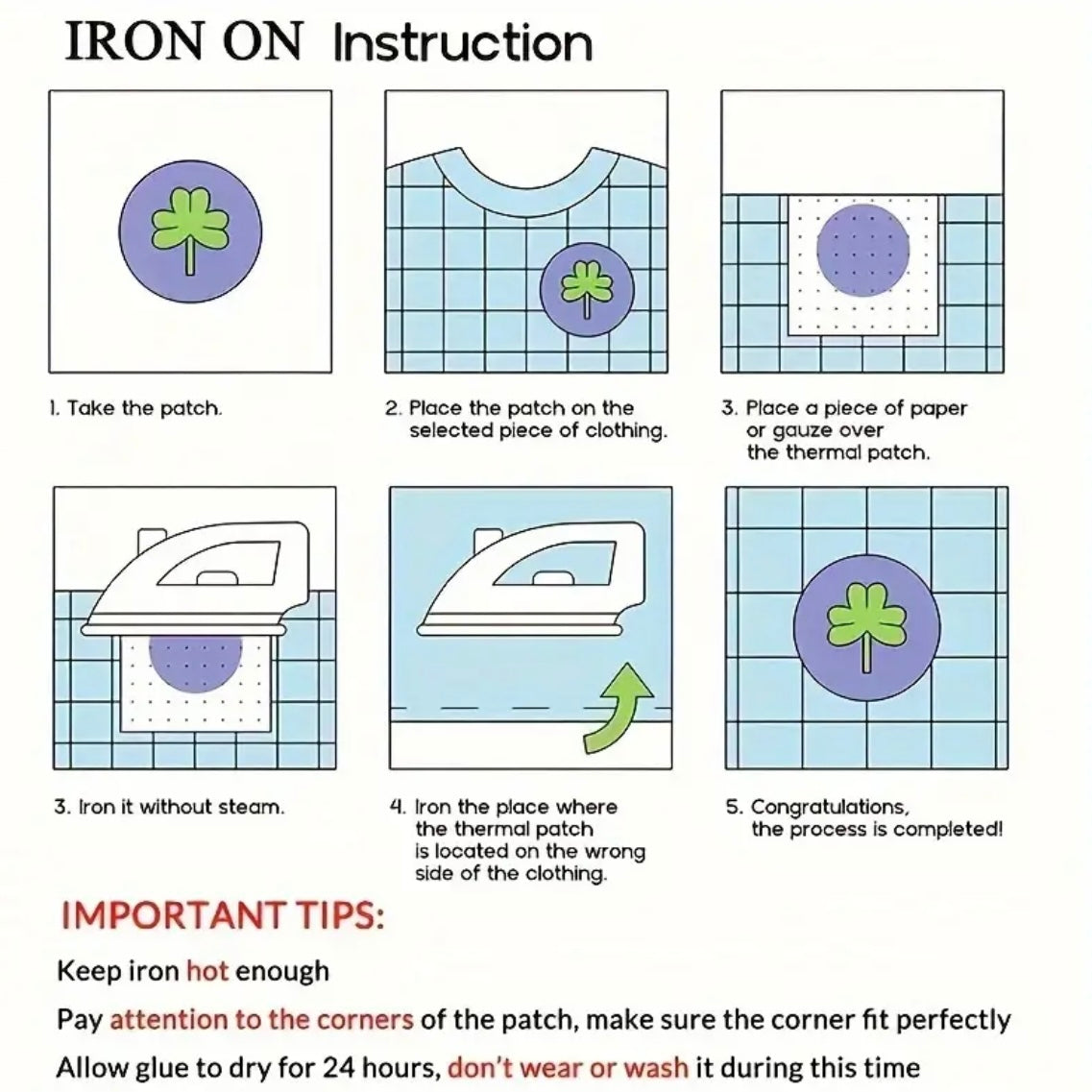 IRON ON Instruction

1. Take the patch.

2. Place the patch on the selected piece of clothing.

3. Place a piece of paper or gauze over the thermal patch.

3. Iron it without steam.

4. Iron the place where the thermal patch is located on the wrong side of the clothing.

5. Congratulations, the process is completed!

IMPORTANT TIPS:

Keep iron hot enough

Pay attention to the corners of the patch, make sure the corner fit perfectly

Allow glue to dry for 24 hours, don't wear or wash it during this time