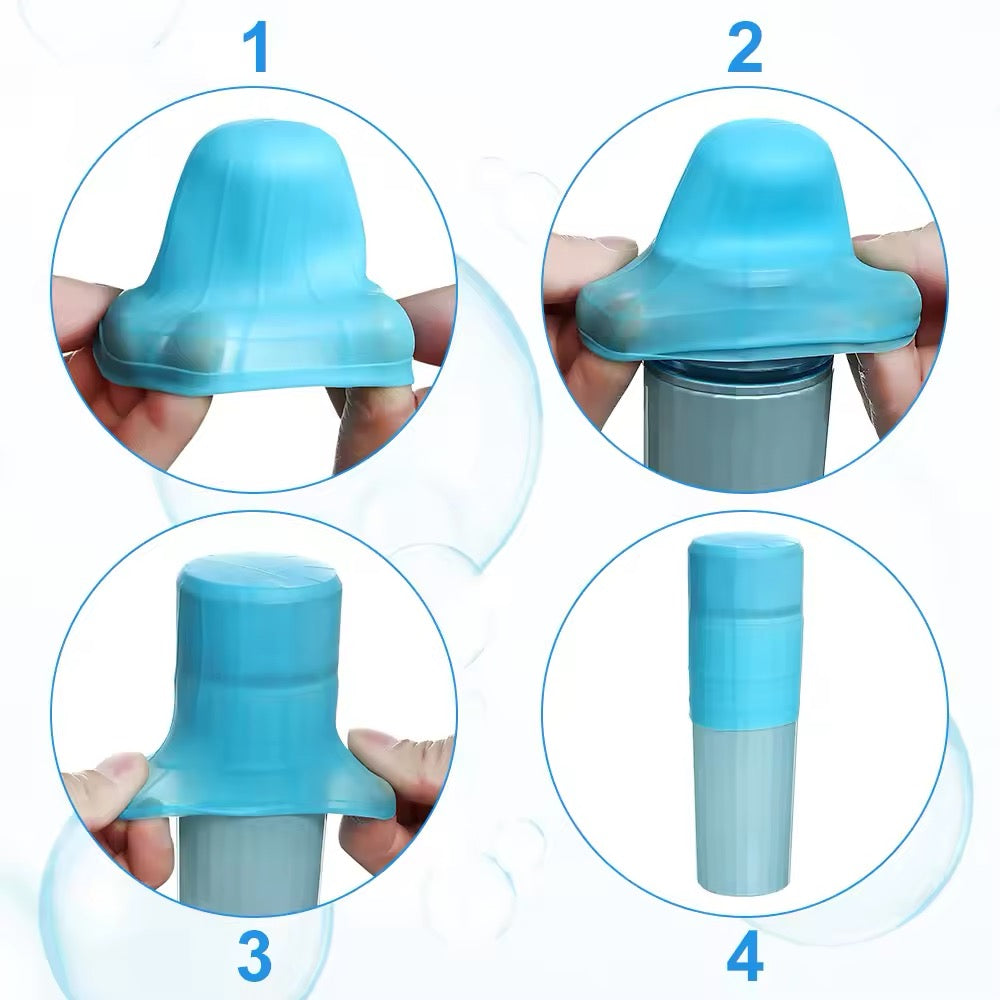 1

2

3

4